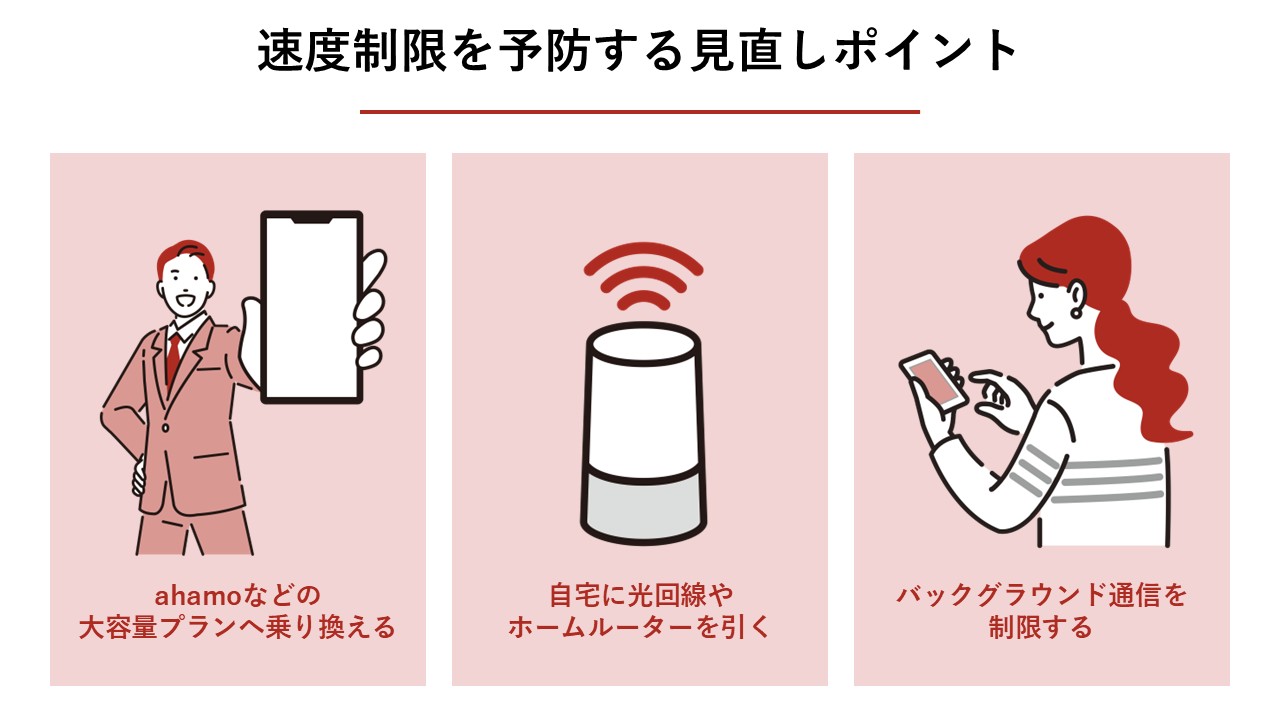 速度制限を予防する見直しポイント

ahamoなどの
大容量プランへ乗り換える

自宅に光回線や
ホームルーターを引く

バックグラウンド通信を
制限する